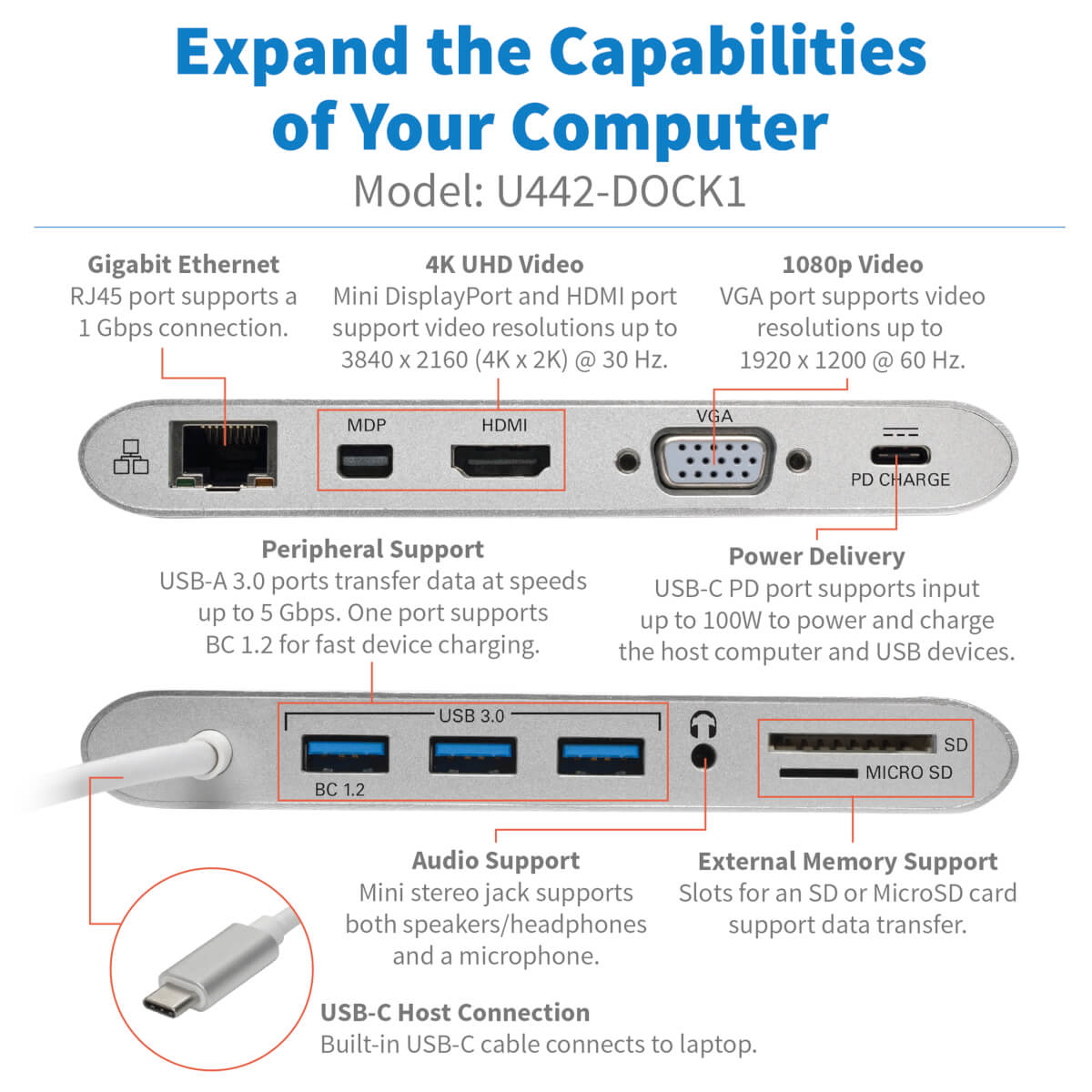 Expand the Capabilities of Your Computer
Model: U442-DOCK1

Gigabit Ethernet
RJ45 port supports a 1 Gbps connection.

4K UHD Video
Mini DisplayPort and HDMI port support video resolutions up to 3840 x 2160 (4K x 2K) @ 30 Hz.

1080p Video
VGA port supports video resolutions up to 1920 x 1200 @ 60 Hz.

MDP
HDMI
VGA
PD CHARGE

Peripheral Support
USB-A 3.0 ports transfer data at speeds up to 5 Gbps. One port supports BC 1.2 for fast device charging.

Power Delivery
USB-C PD port supports input up to 100W to power and charge the host computer and USB devices.

USB 3.0
BC 1.2
SD
MICRO SD

Audio Support
Mini stereo jack supports both speakers/headphones and a microphone.

External Memory Support
Slots for an SD or MicroSD card support data transfer.

USB-C Host Connection
Built-in USB-C cable connects to laptop.