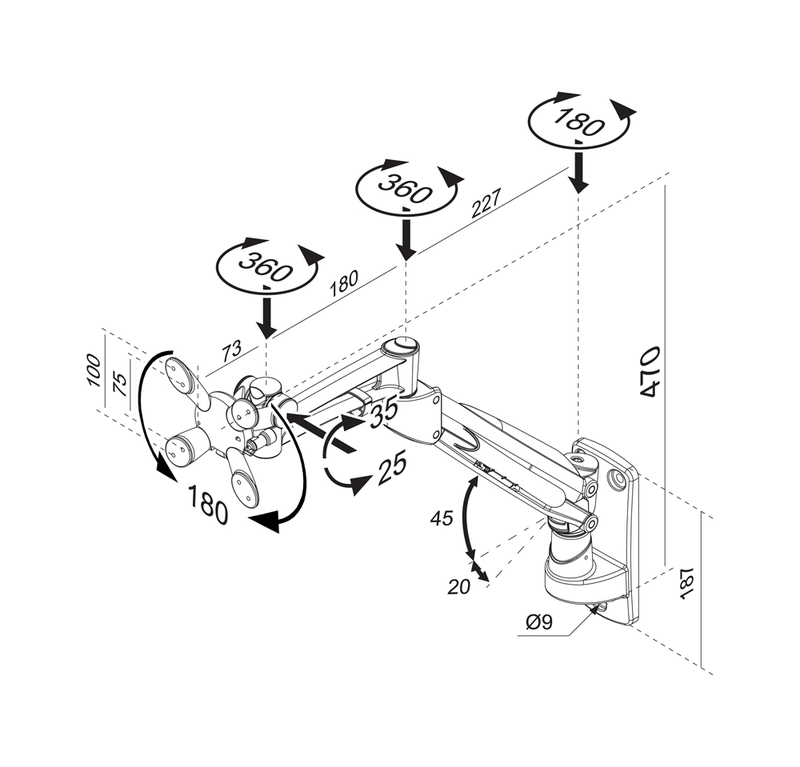 180
360
227
360
180
73
100
75
470
35
25
180
45
20
187
Ø9